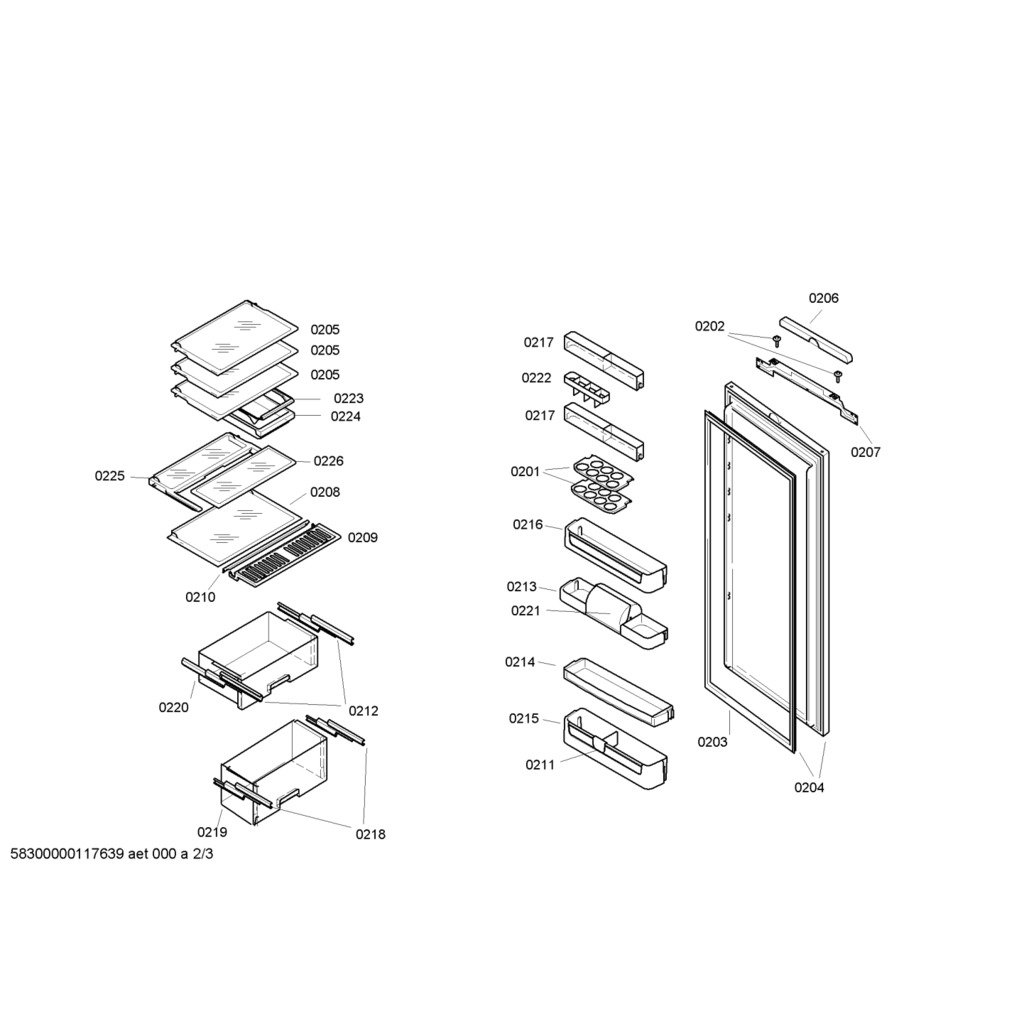 0205
0205
0205
0223
0224
0225
0226
0208
0209
0210
0220
0212
0219
0218

0217
0222
0217
0201
0216
0213
0221
0214
0215
0211

0206
0202
0207
0203
0204

58300000117639 aet 000 a 2/3