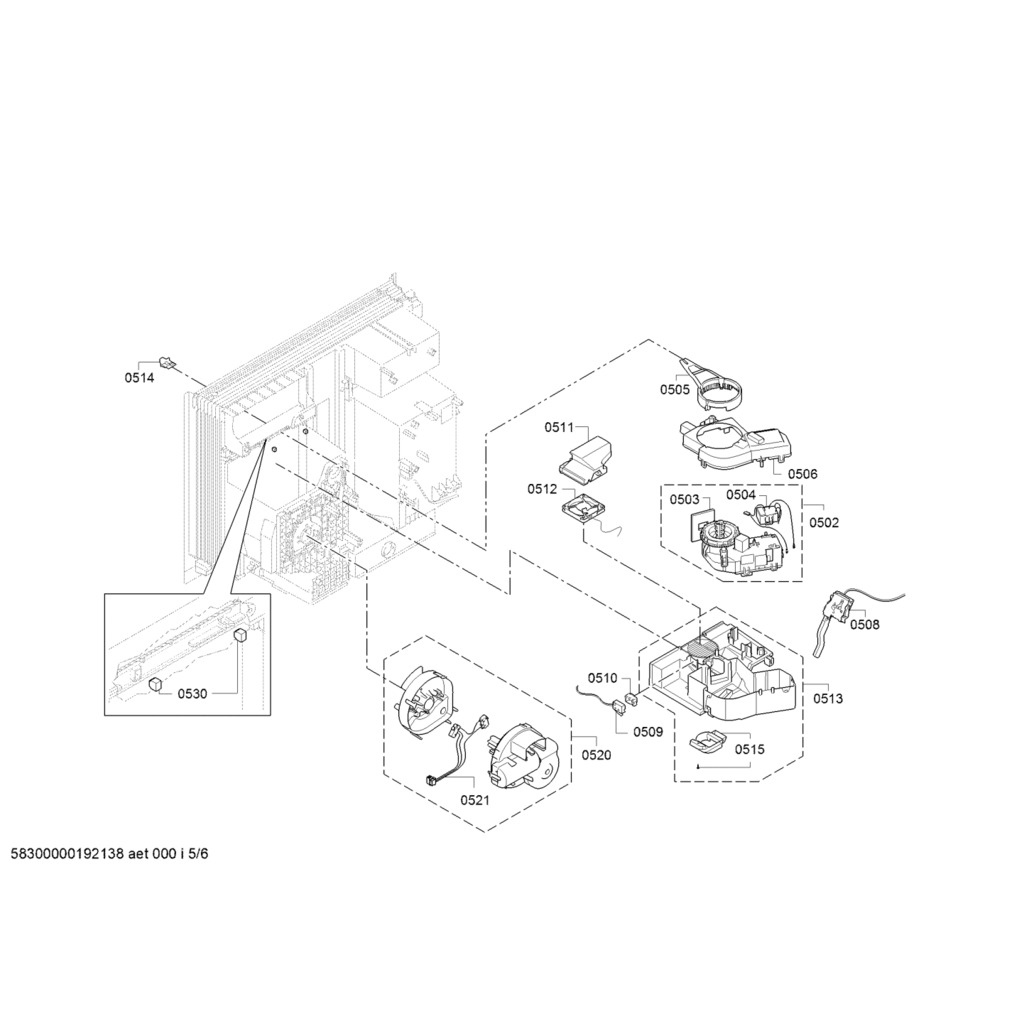 0514

0505

0511

0506

0512

0503

0504

0502

0508

0530

0510

0513

0509

0515

0520

0521

58300000192138 aet 000 i 5/6