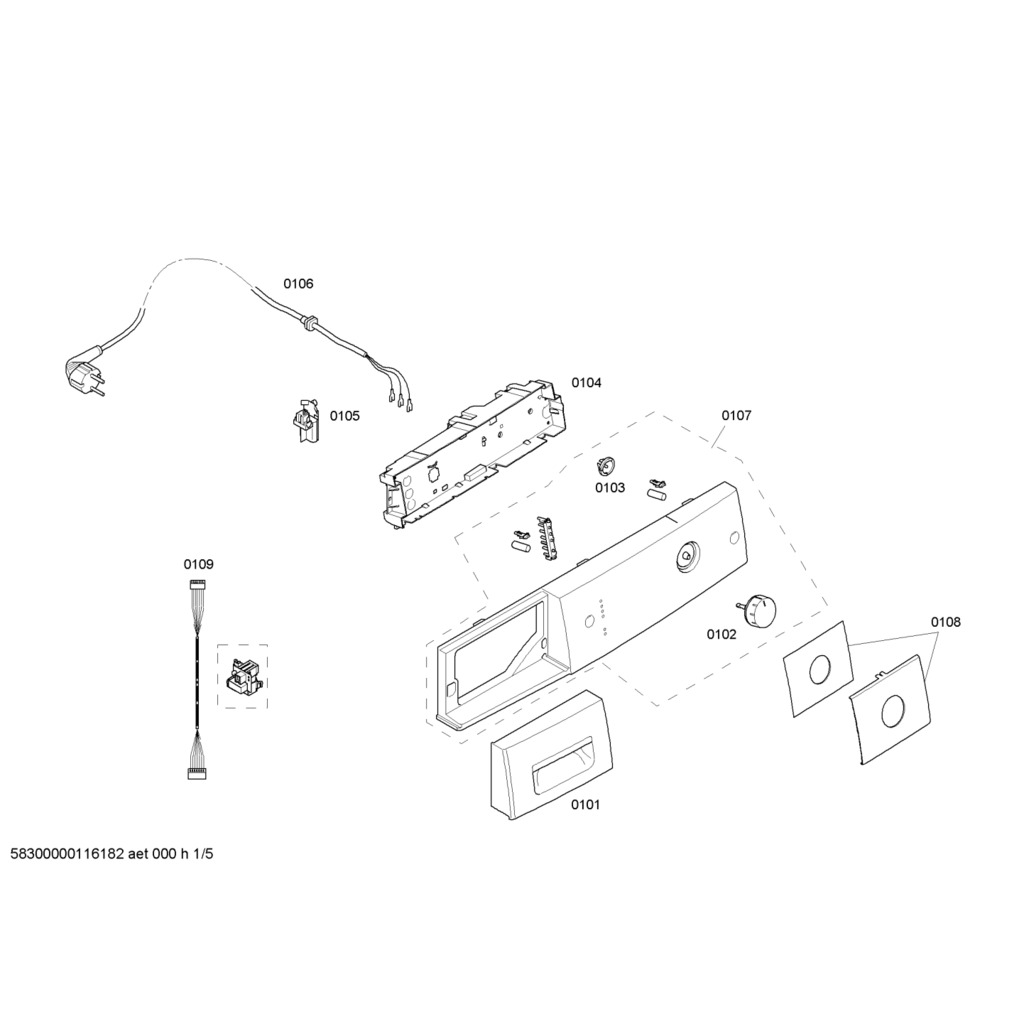 0106

0104

0105

0107

0103

0109

0102

0108

0101

58300000116182 aet 000 h 1/5