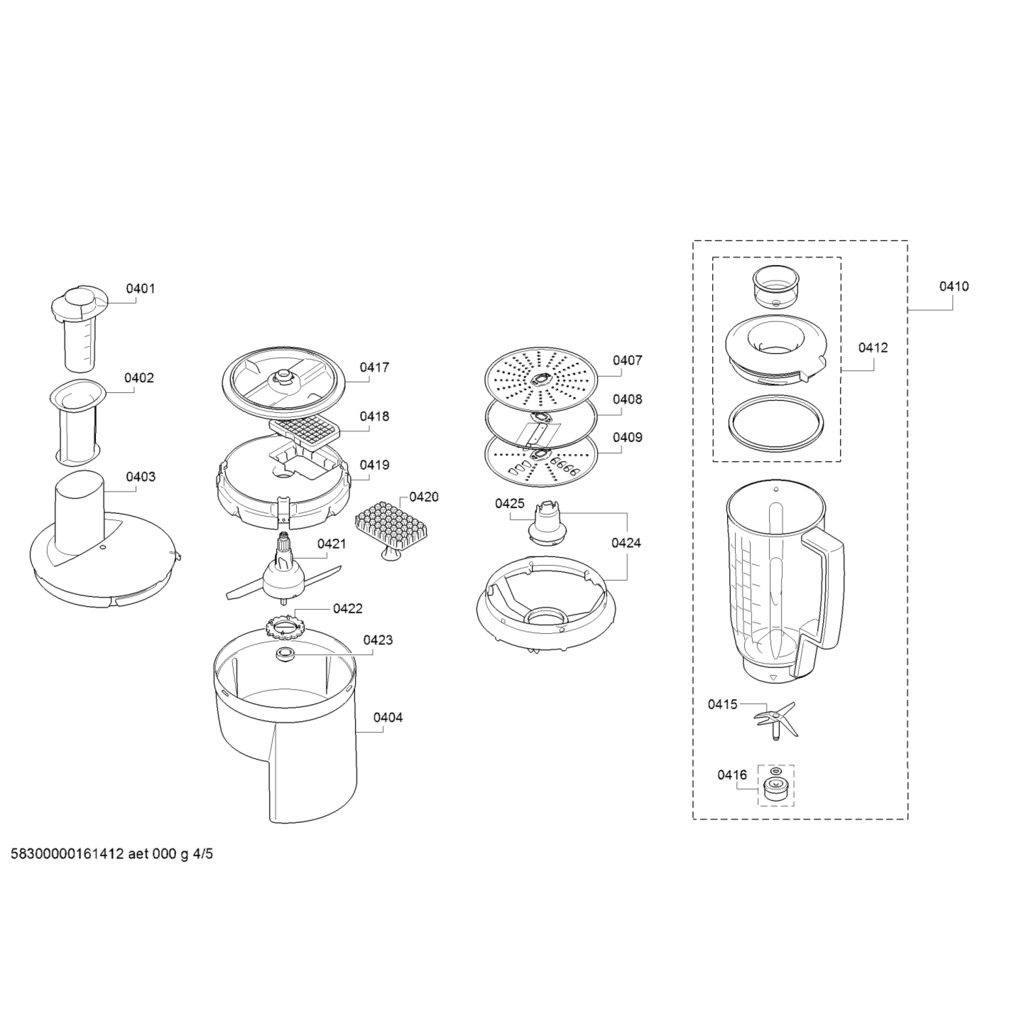 0401
0402
0403
0417
0418
0419
0420
0421
0422
0423
0404
0407
0408
0409
0425
0424
0410
0412
0415
0416
58300000161412 aet 000 g 4/5