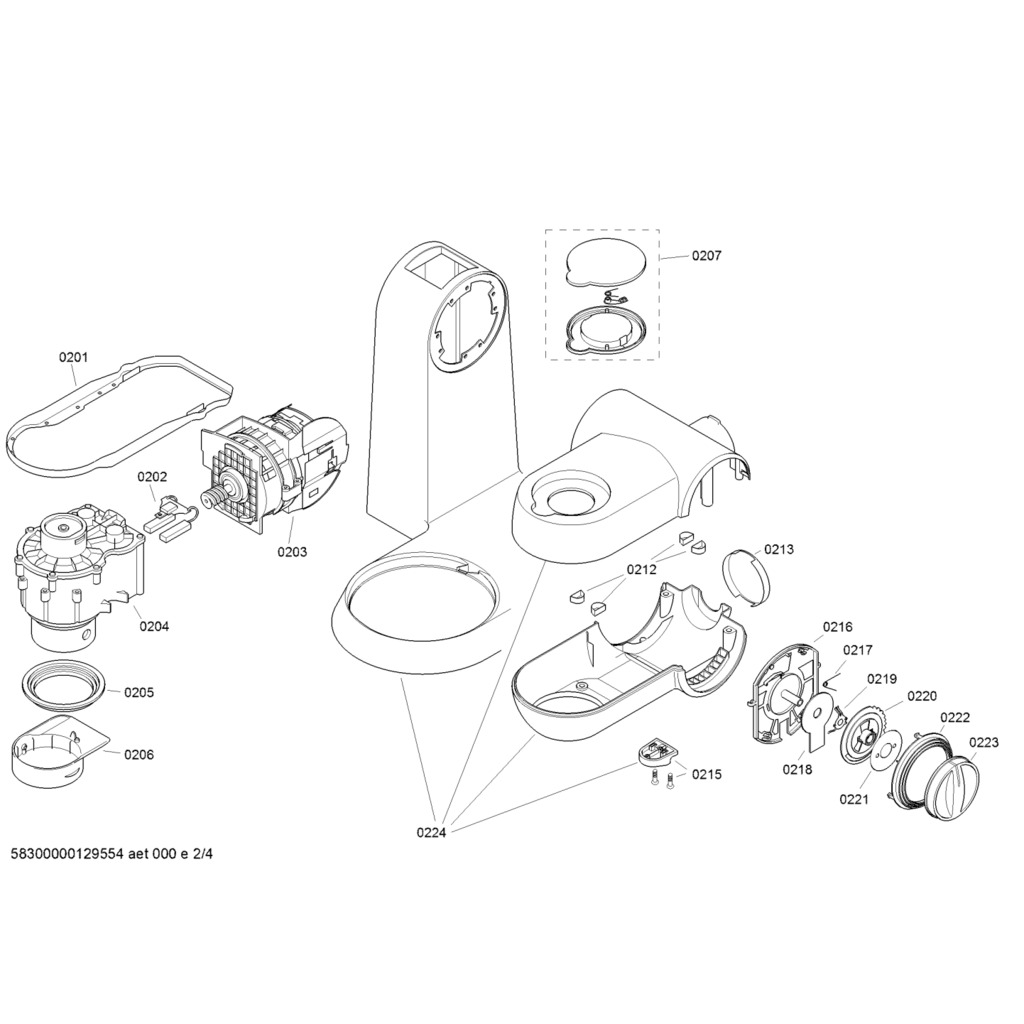 0207

0201

0202

0203

0204

0205

0206

0212

0213

0216

0217

0219

0220

0222

0223

0218

0221

0215

0224

58300000129554 aet 000 e 2/4