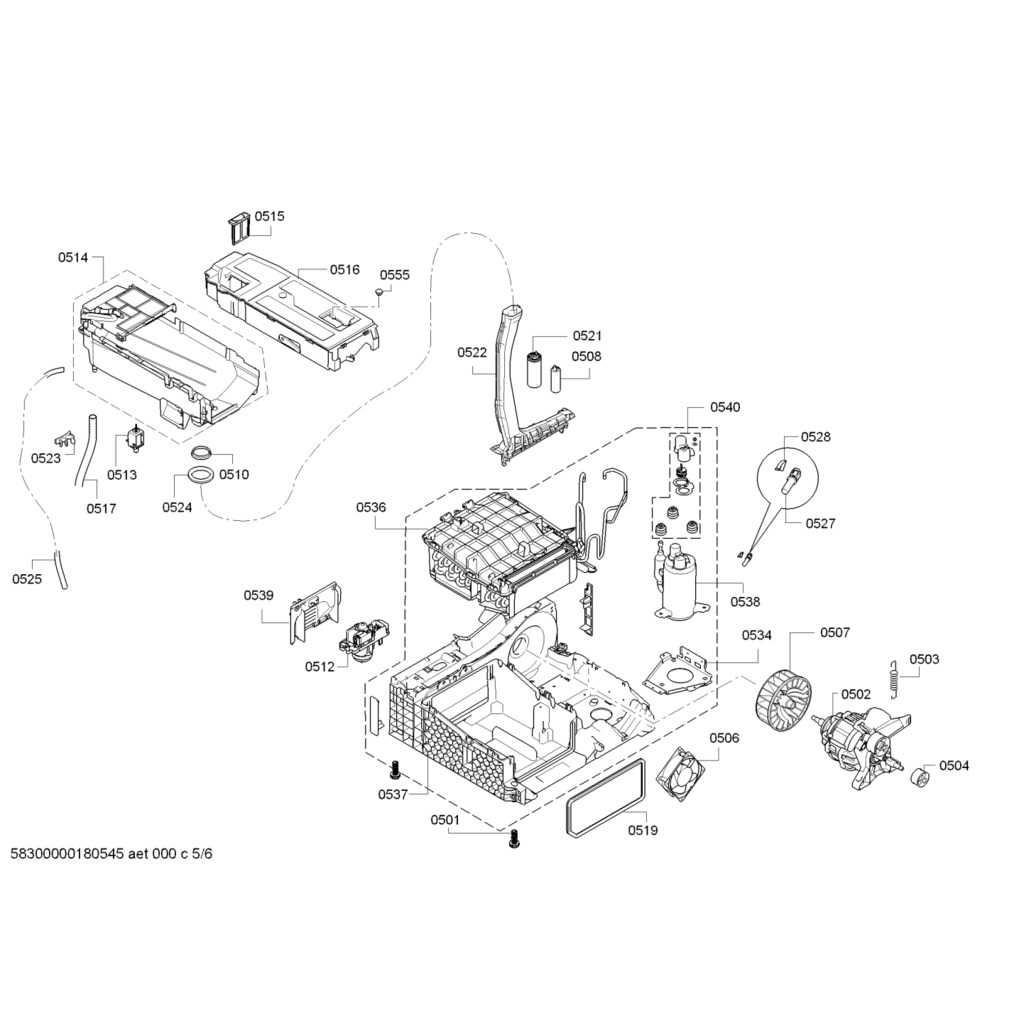 0515
0514
0516
0555
0521
0522
0508
0540
0528
0523
0513
0510
0517
0524
0536
0527
0525
0539
0538
0512
0534
0507
0503
0502
0506
0504
0537
0501
0519
58300000180545 aet 000 c 5/6