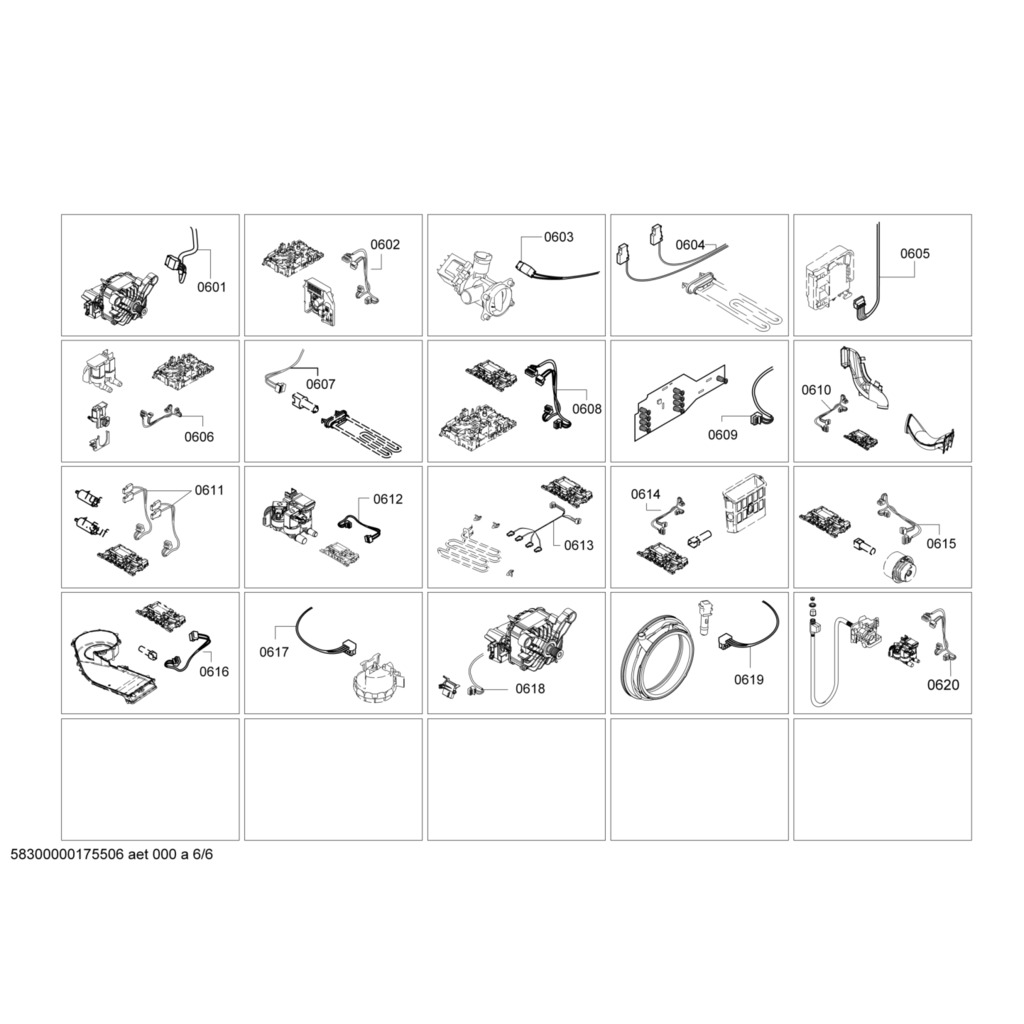 0601
0602
0603
0604
0605
0606
0607
0608
0609
0610
0611
0612
0613
0614
0615
0616
0617
0618
0619
0620

58300000175506 aet 000 a 6/6