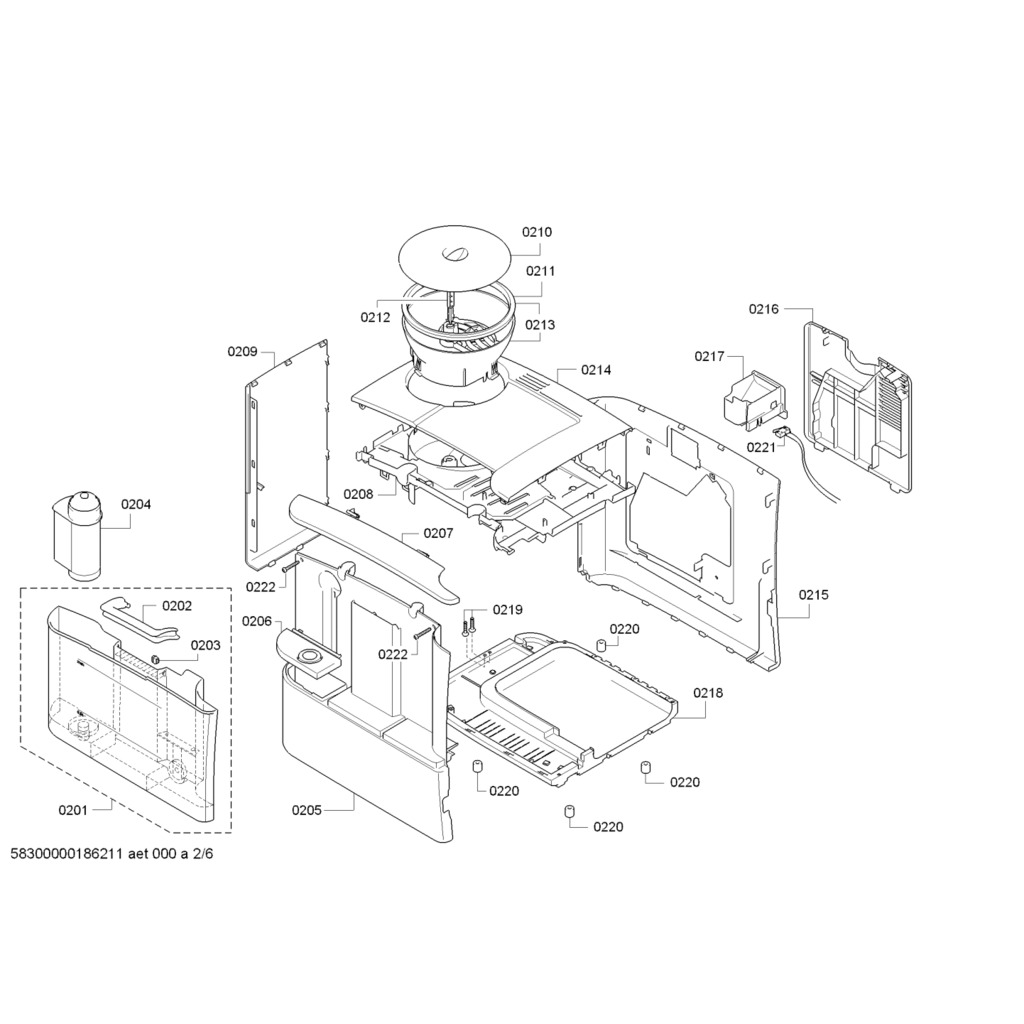 0210
0211
0212
0213
0216
0209
0217
0214
0221
0208
0204
0207
0222
0219
0215
0202
0206
0220
0203
0222
0218
0220
0220
0201
0205
0220
58300000186211 aet 000 a 2/6