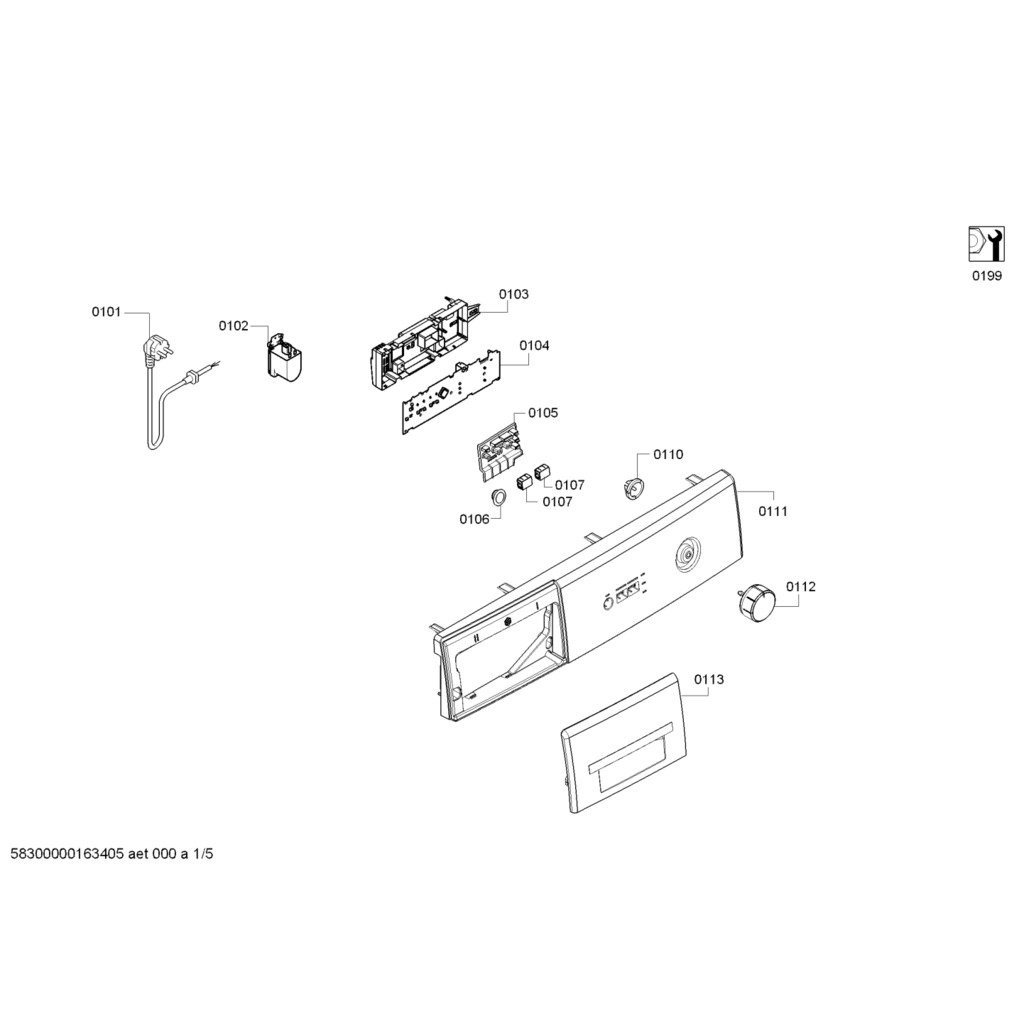 0199

0101
0102
0103
0104
0105
0110
0107
0107
0106
0111
0112
0113

58300000163405 aet 000 a 1/5