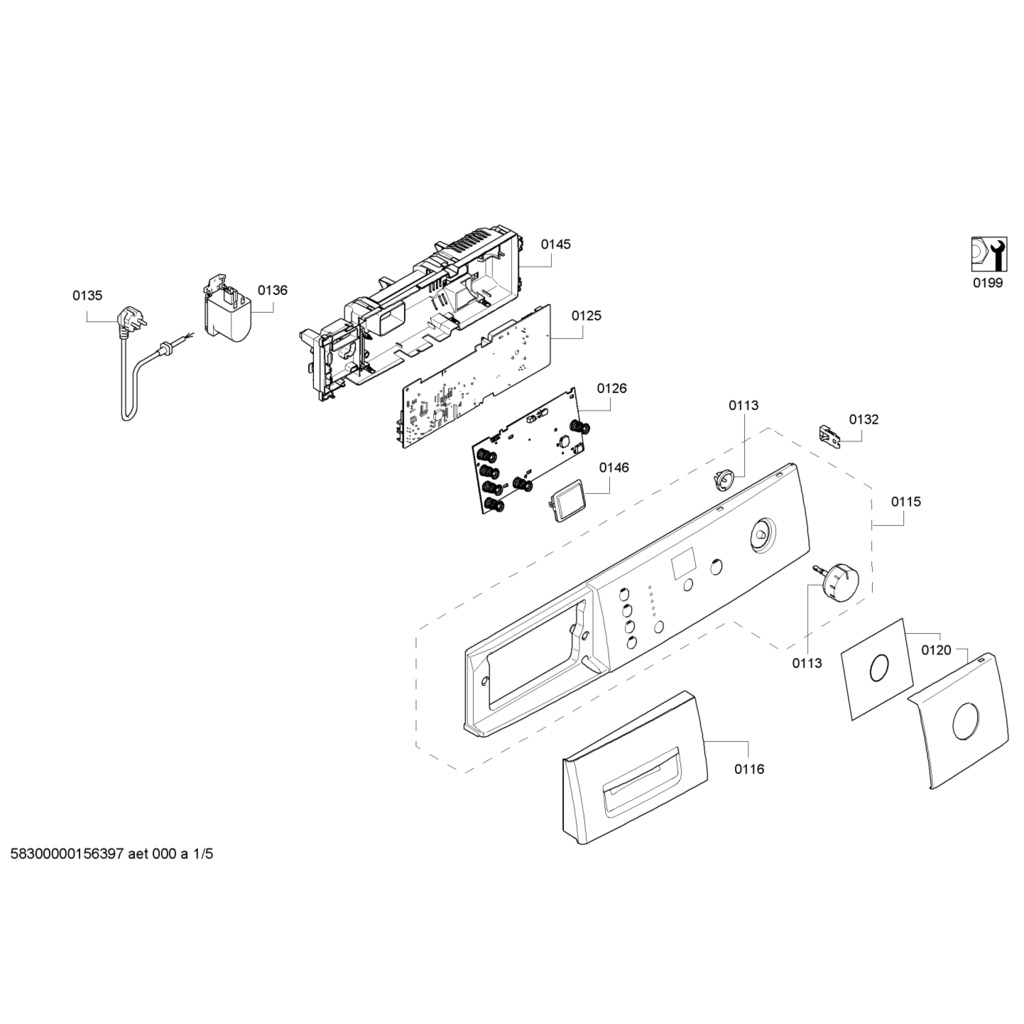 0145

0199

0135

0136

0125

0126

0113

0132

0146

0115

0113

0120

0116

58300000156397 aet 000 a 1/5