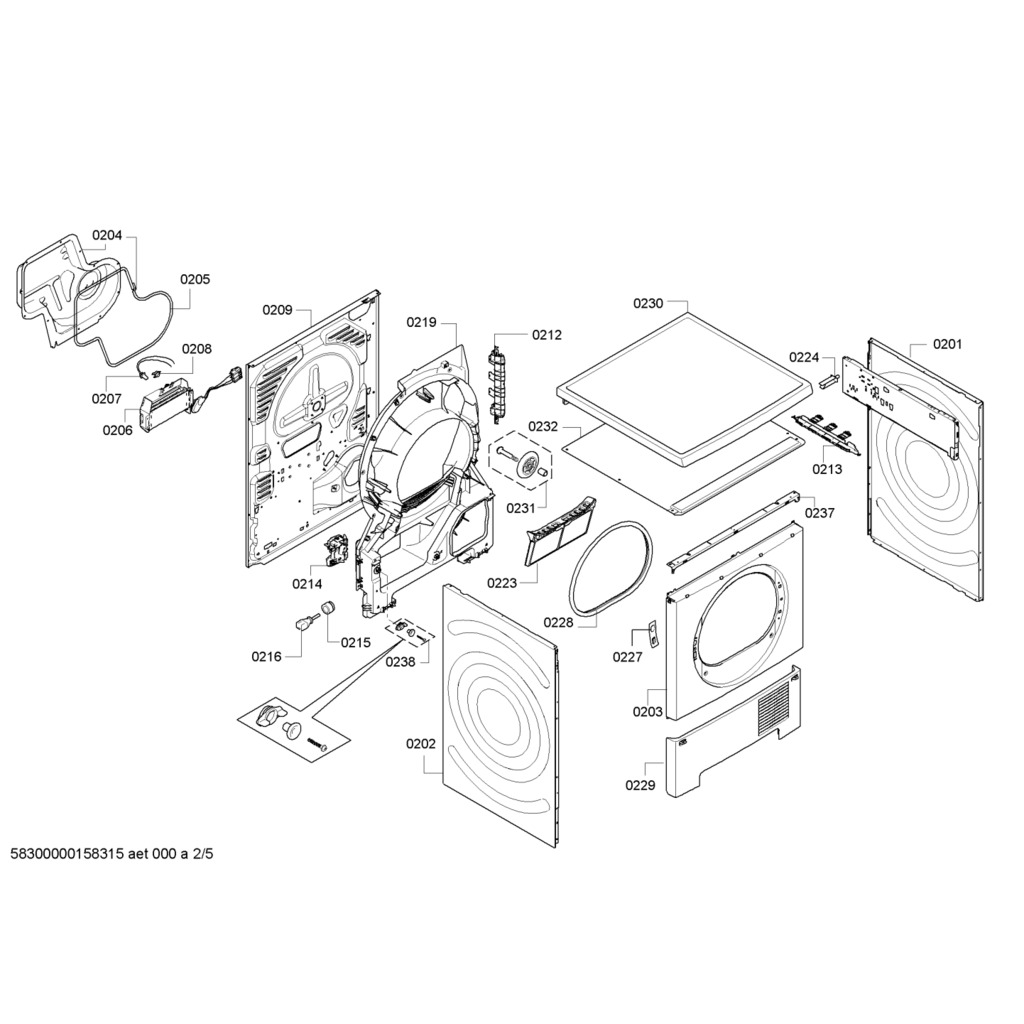 0204
0205
0209
0219
0212
0230
0224
0201
0208
0207
0206
0232
0213
0231
0237
0214
0223
0228
0216
0215
0238
0227
0203
0202
0229
58300000158315 aet 000 a 2/5