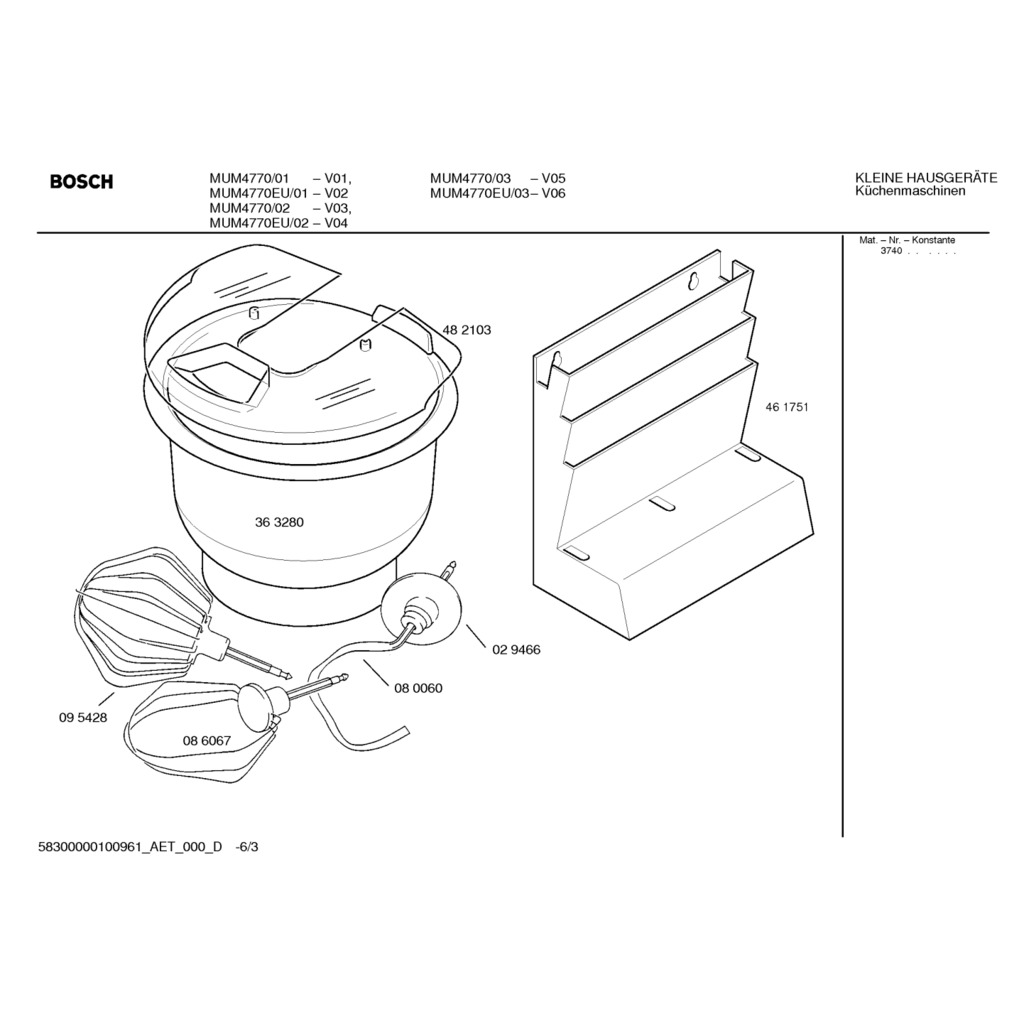 BOSCH

MUM4770/01 – V01,
MUM4770EU/01 – V02
MUM4770/02 – V03,
MUM4770EU/02 – V04

MUM4770/03 – V05
MUM4770EU/03 – V06

KLEINE HAUSGERÄTE
Küchenmaschinen

Mat. – Nr. – Konstante
3740 . . . . .

48 2103

46 1751

36 3280

02 9466

08 0060

09 5428

08 6067

58300000100961_AET_000_D -6/3