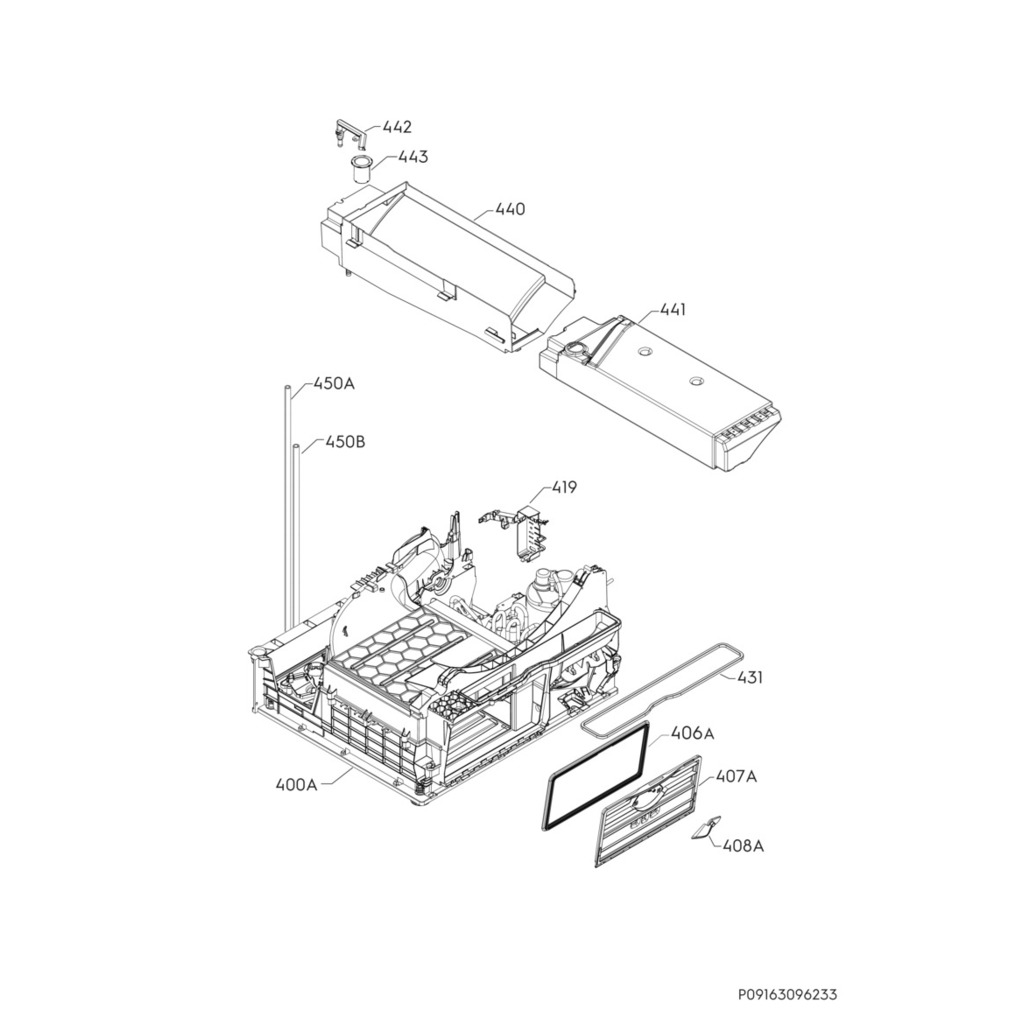 442
443
440
441
450A
450B
419
431
406A
407A
400A
408A
P09163096233