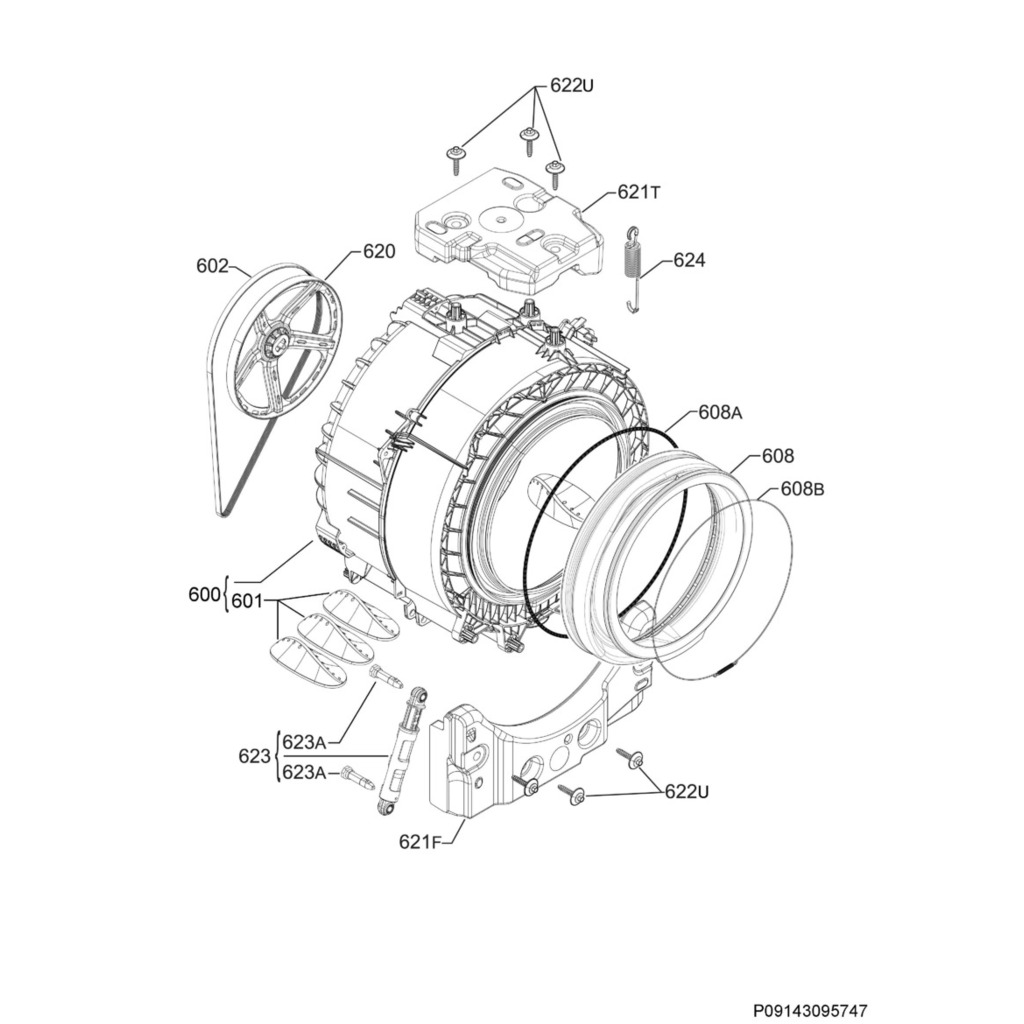 622U
621T
624
602
620
608A
608
608B
600
601
623
623A
623A
622U
621F
P09143095747