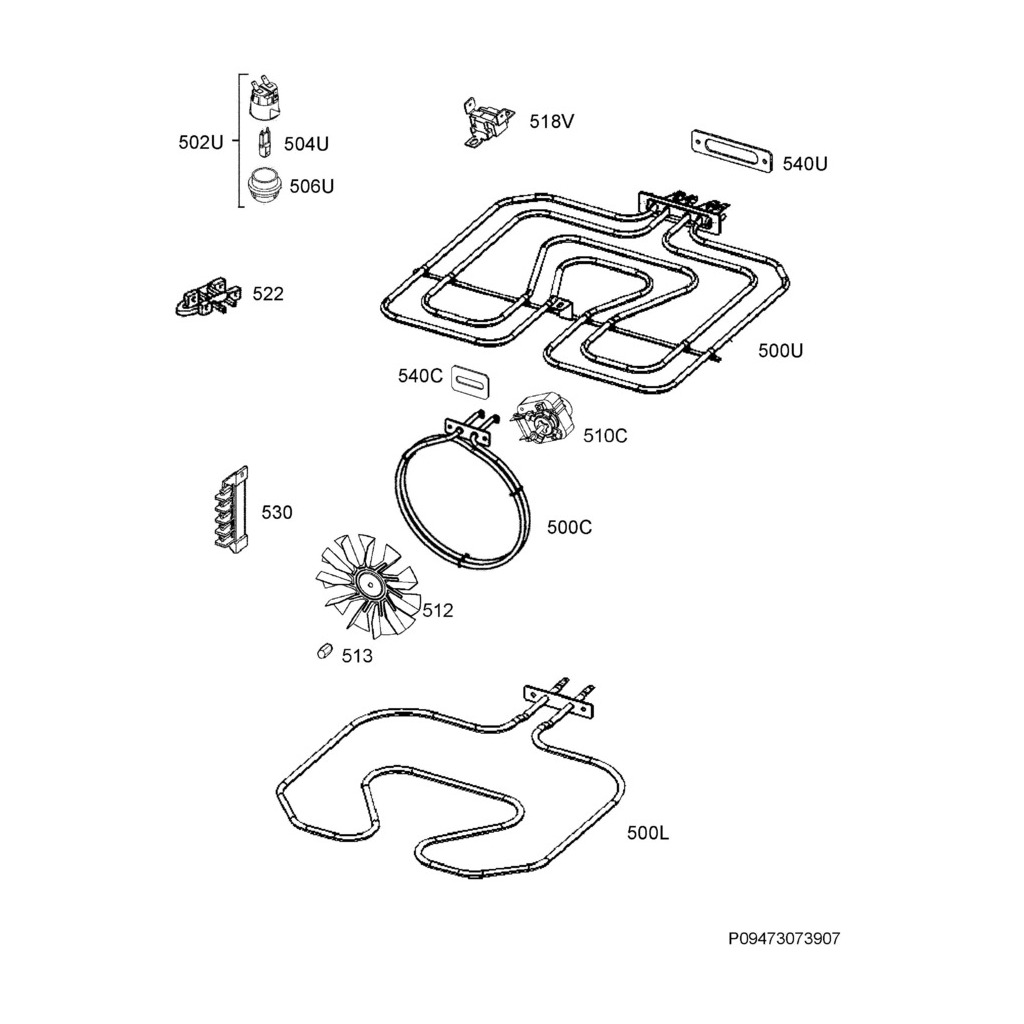 502U
504U
506U
518V
540U
522
500U
540C
510C
530
500C
512
513
500L
P09473073907