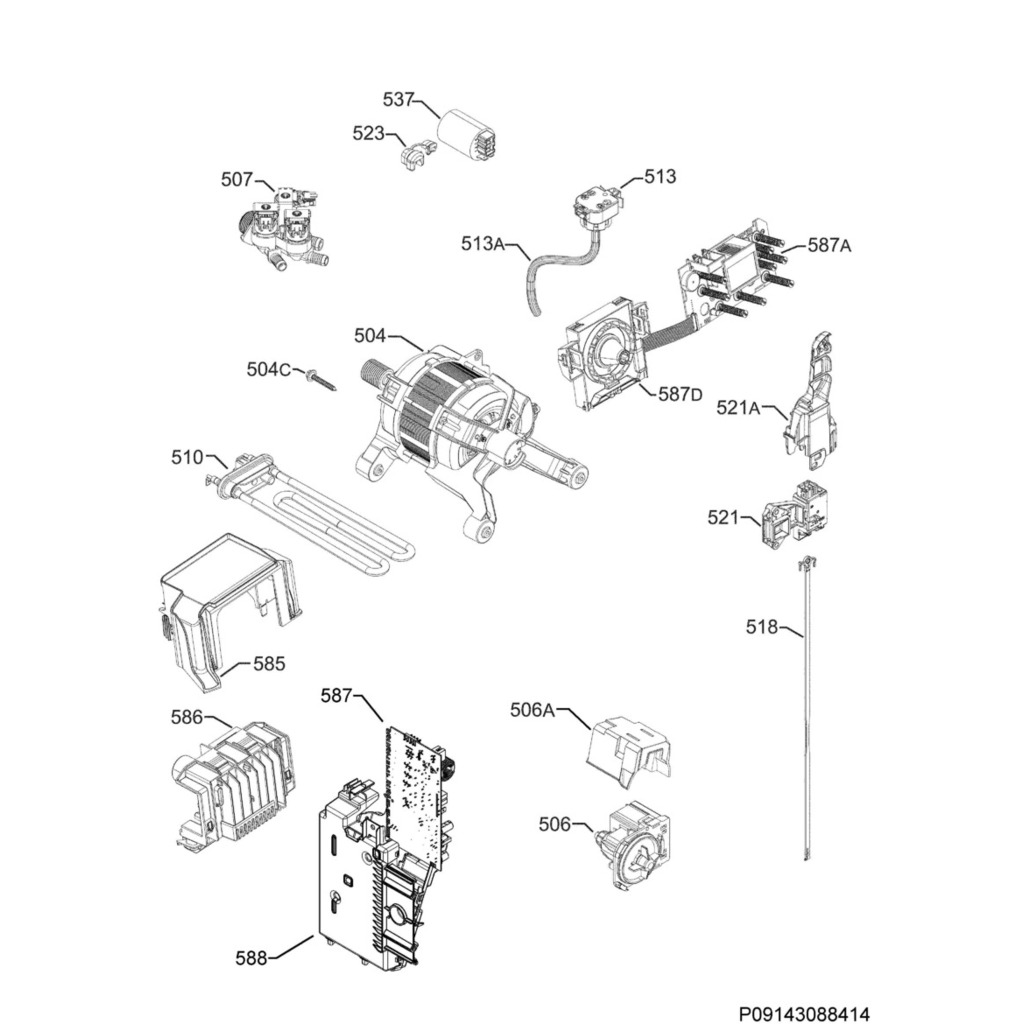 537
523
507
513
513A
587A
504
504C
587D
521A
510
521
518
585
586
587
506A
506
588
P09143088414