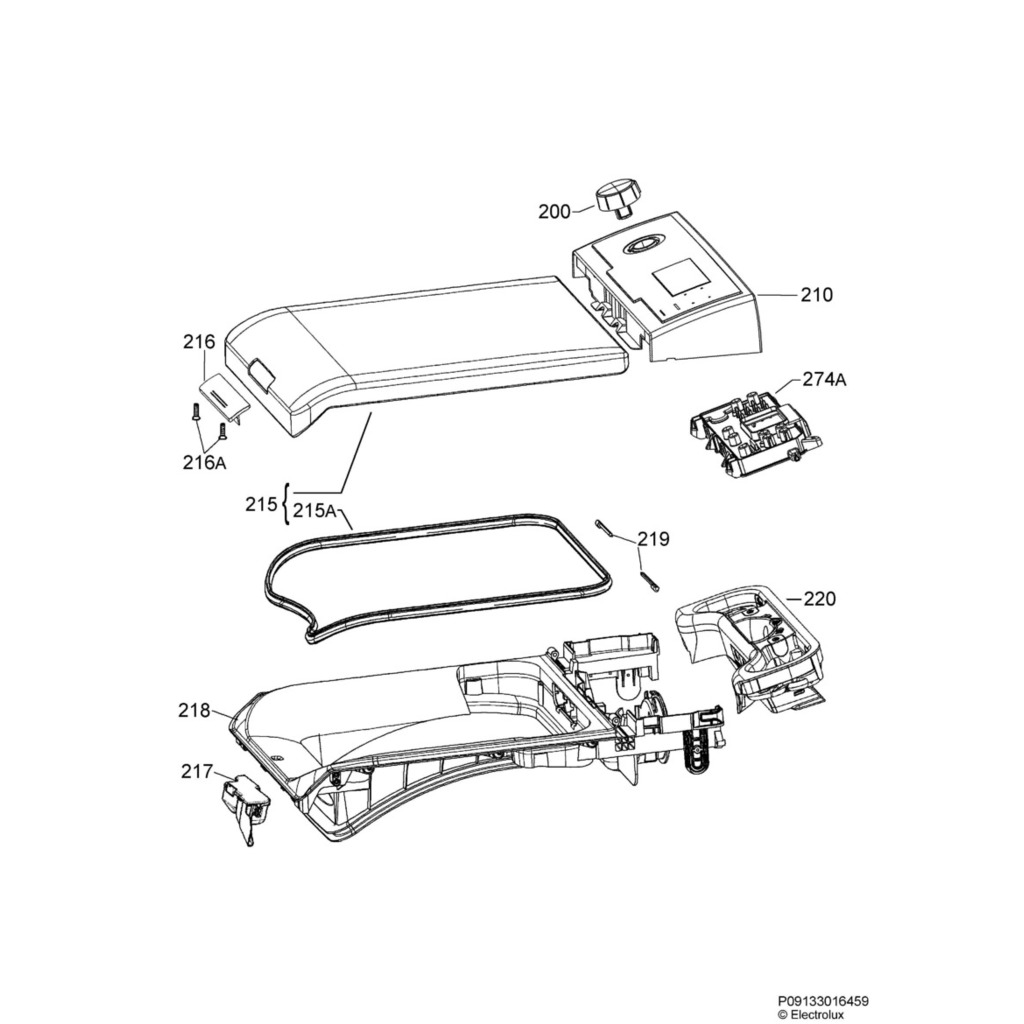 200
210
216
274A
216A
215
215A
219
220
218
217
P09133016459
© Electrolux