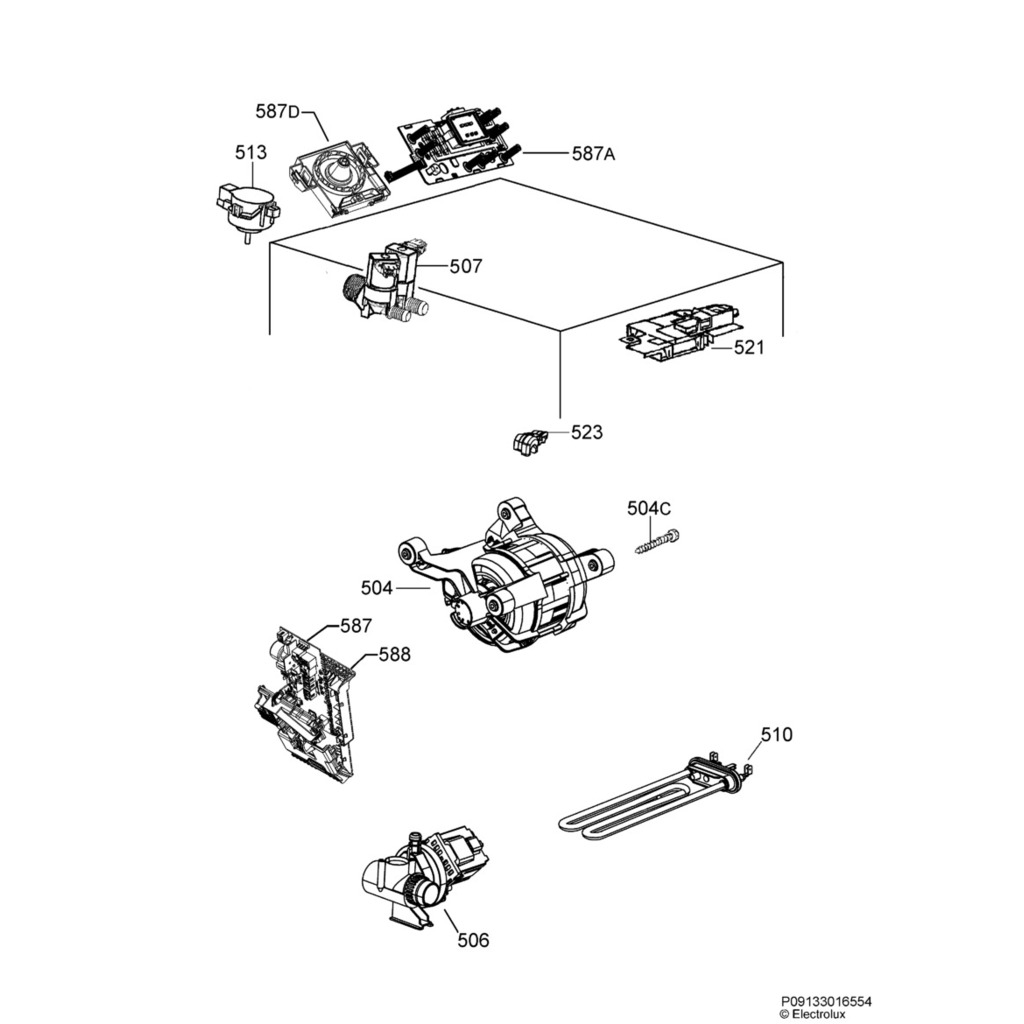 587D
513
587A
507
521
523
504C
504
587
588
510
506
P09133016554
© Electrolux