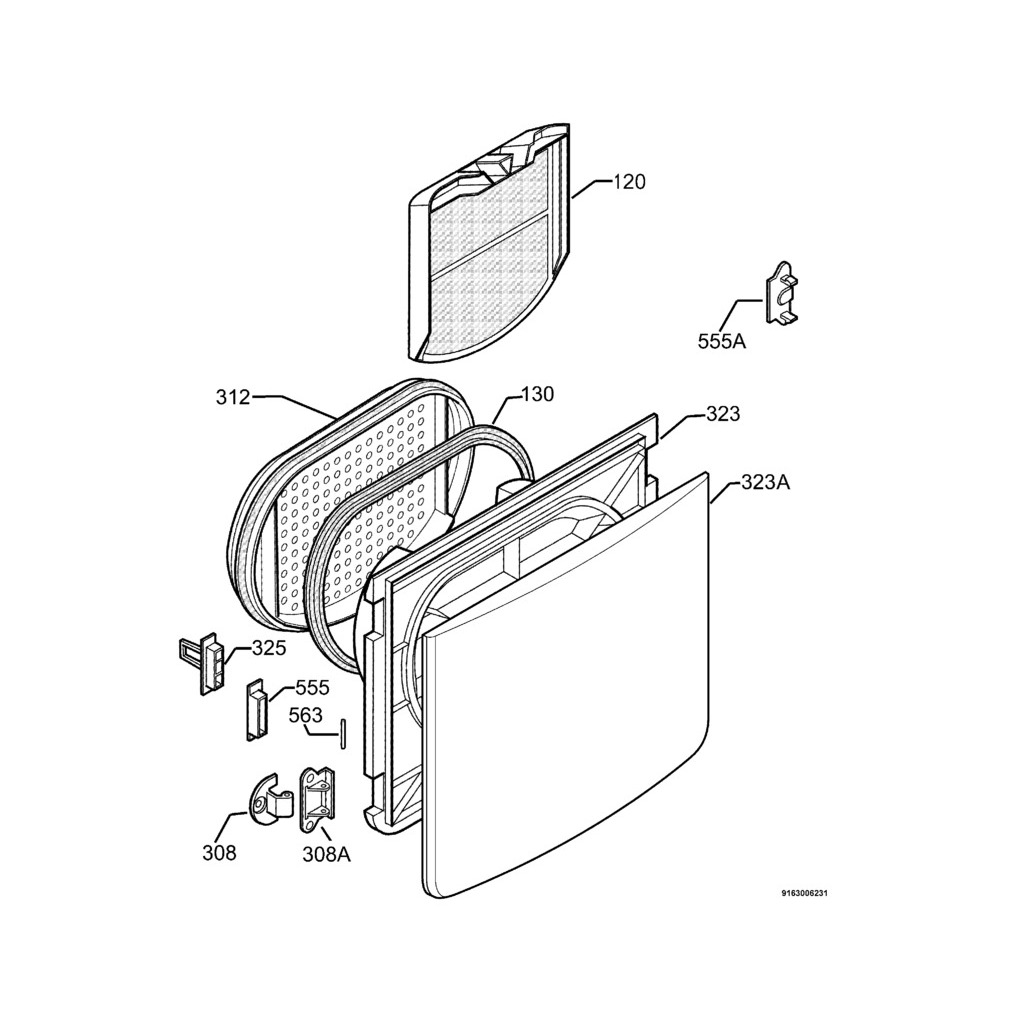 120

555A

312

130

323

323A

325

555

563

308

308A

9163006231