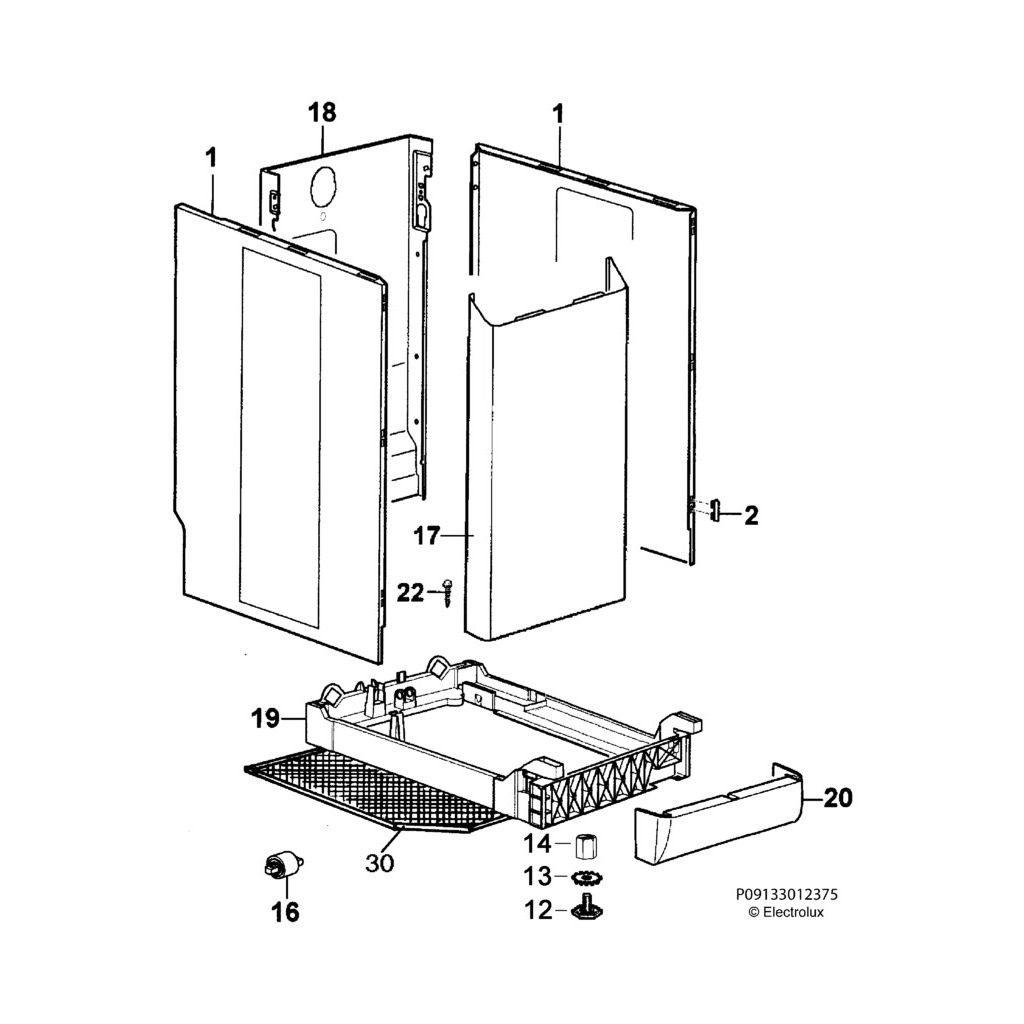 18
1
1
2
17
22
19
20
30
14
13
12
16
P09133012375
© Electrolux