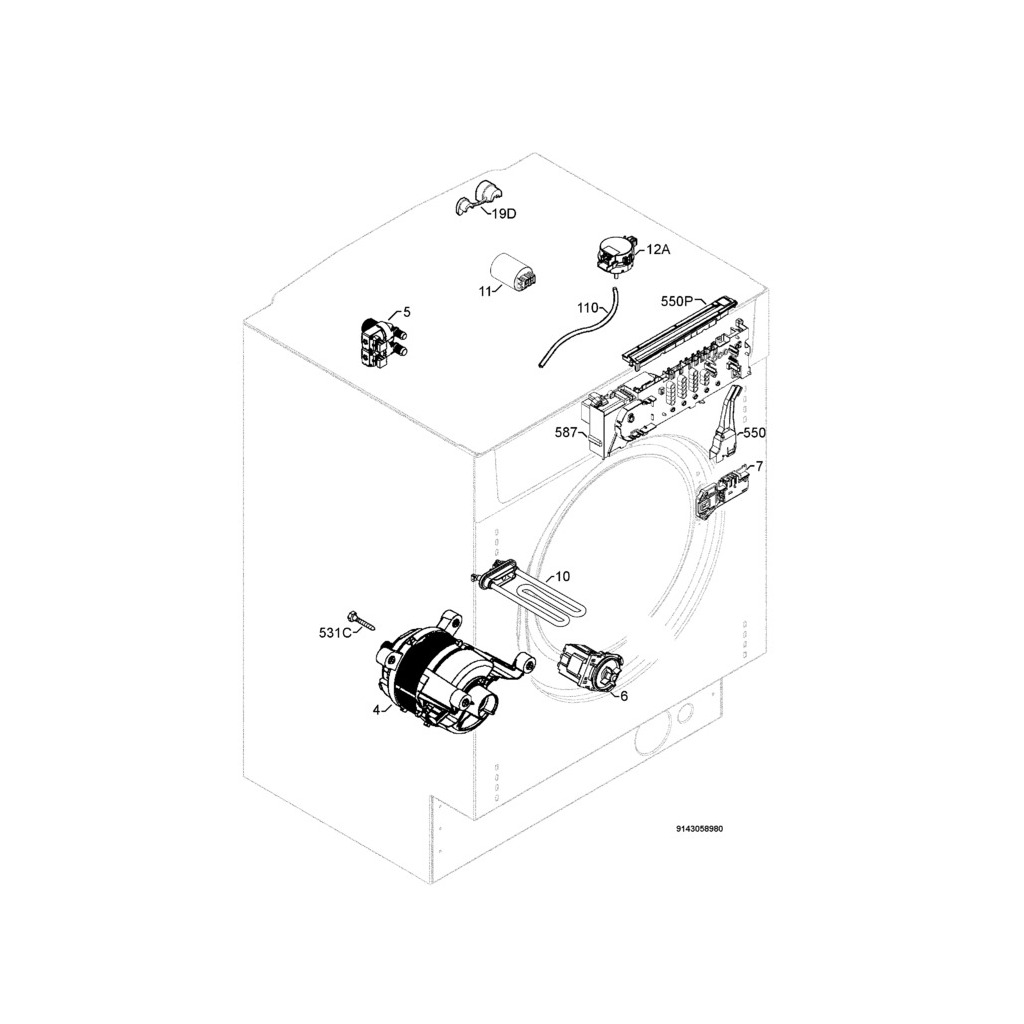 19D
12A
11
110
550P
5
587
550
7
10
531C
6
4
9143058980