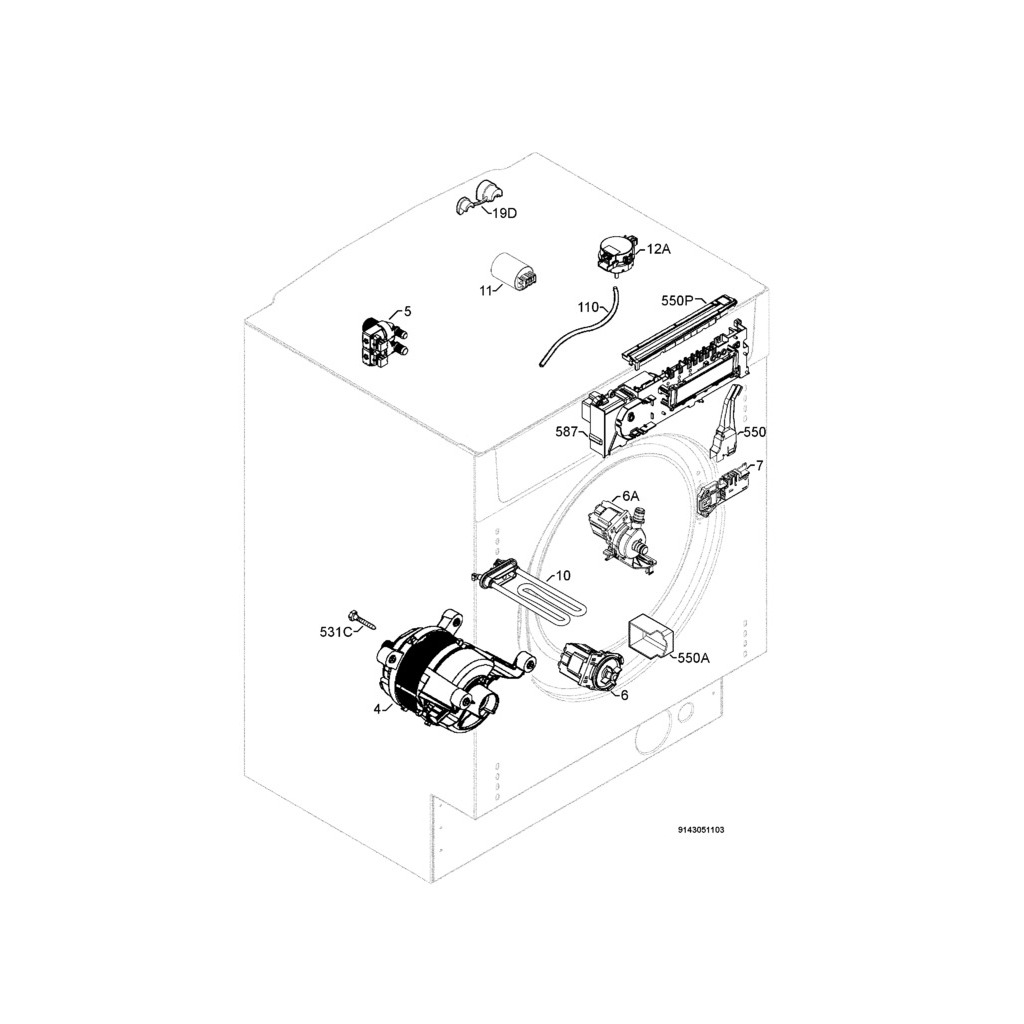 19D
12A
11
110
550P
5
587
550
7
6A
10
531C
550A
6
4
9143051103