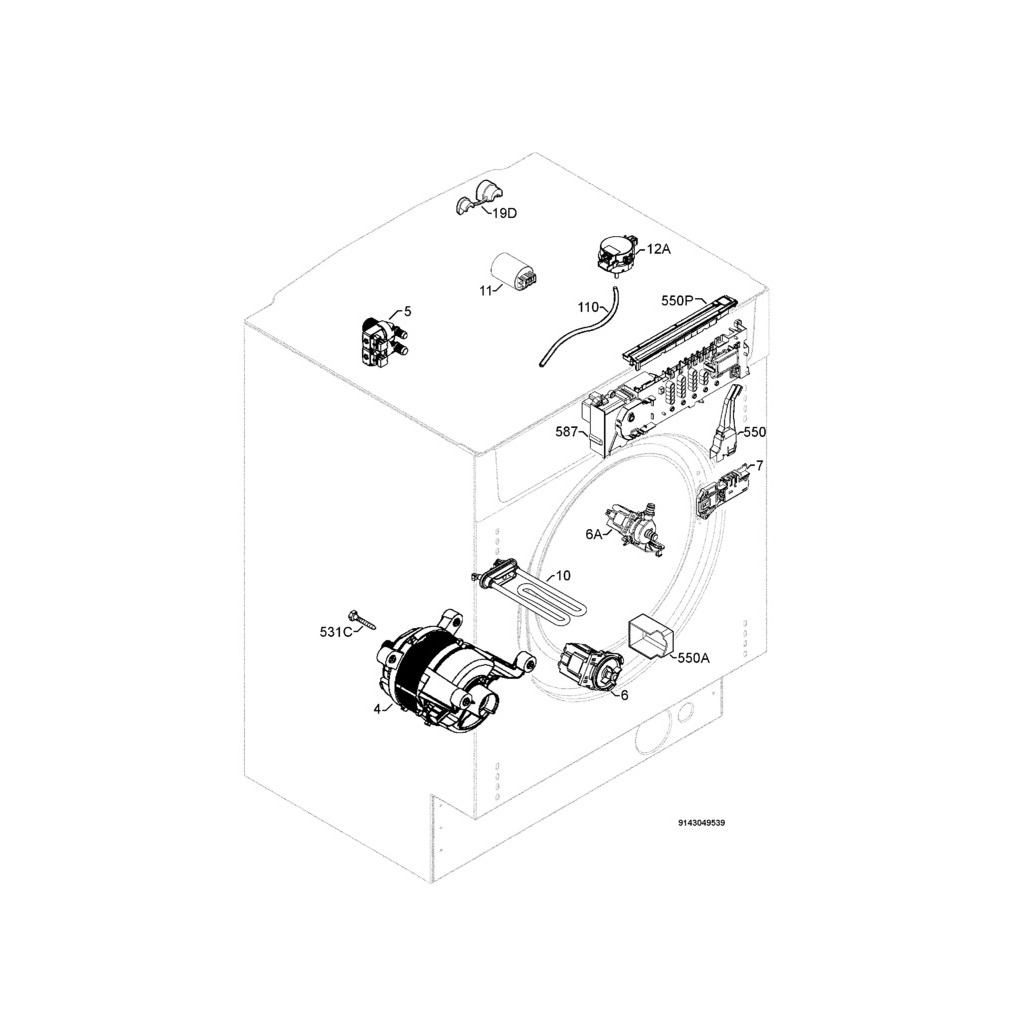 19D
12A
11
110
550P
5
587
550
7
6A
10
531C
550A
6
4
9143049539