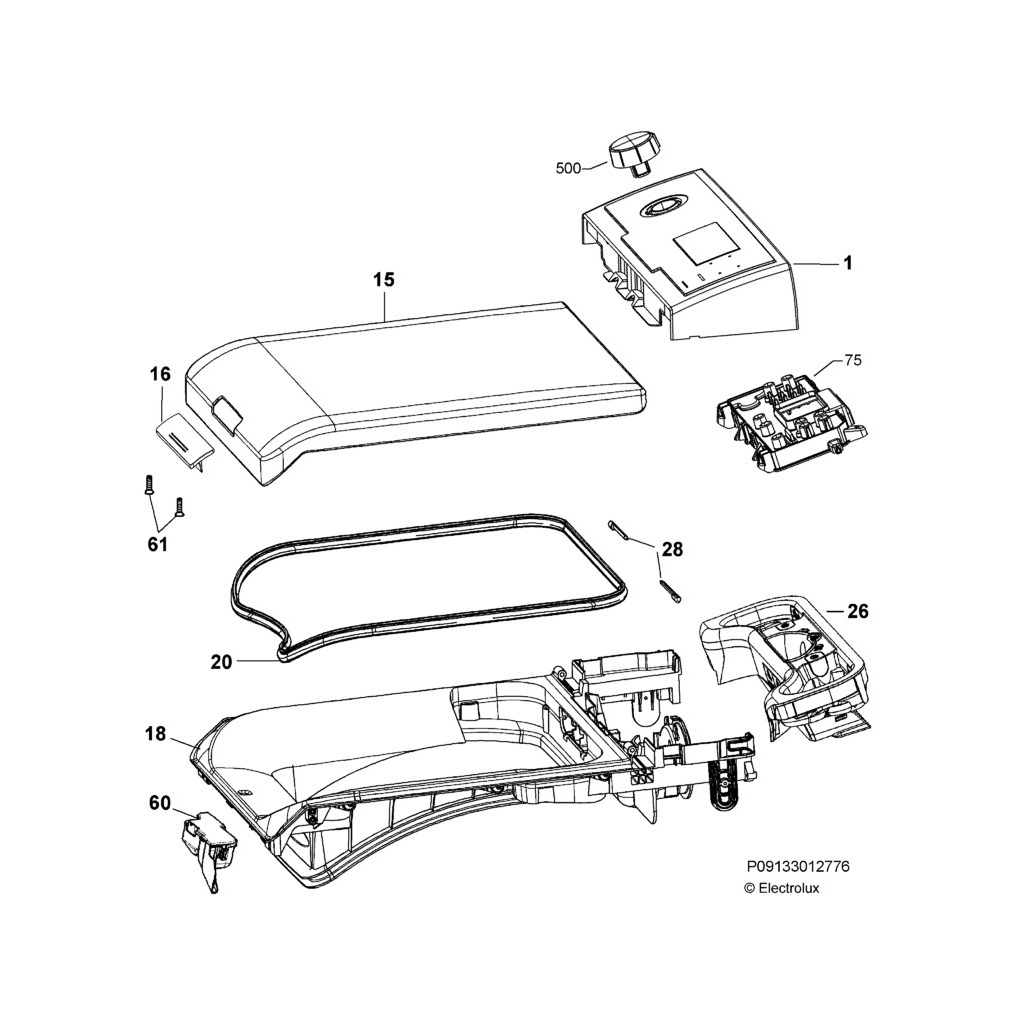 500
1
15
75
16
61
28
26
20
18
60
P09133012776
© Electrolux