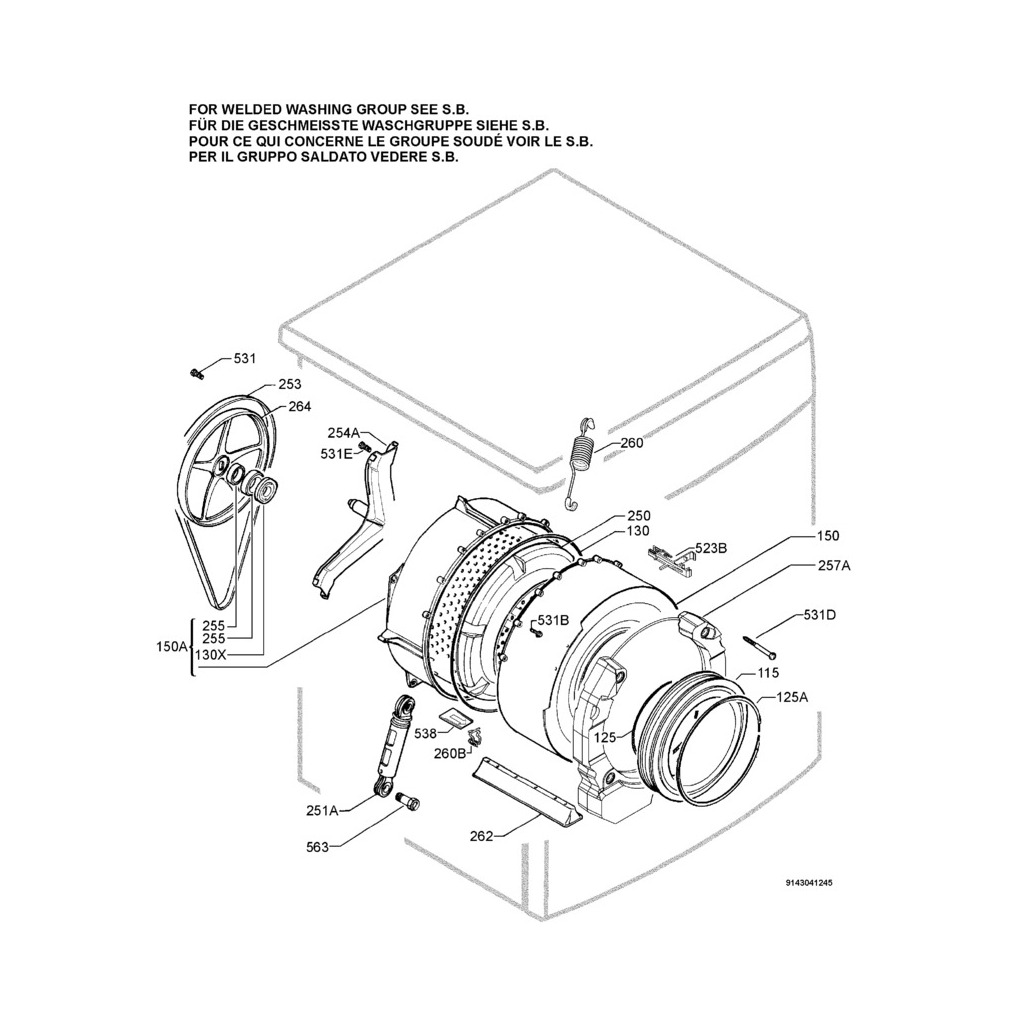 FOR WELDED WASHING GROUP SEE S.B.
FÜR DIE GESCHMEISSTE WASCHGRUPPE SIEHE S.B.
POUR CE QUI CONCERNE LE GROUPE SOUDÉ VOIR LE S.B.
PER IL GRUPPO SALDATO VEDERE S.B.

531
253
264
254A
531E
260
250
130
150
523B
257A
531B
531D
115
125A
125
255
255
130X
150A
538
260B
251A
563
262
9143041245