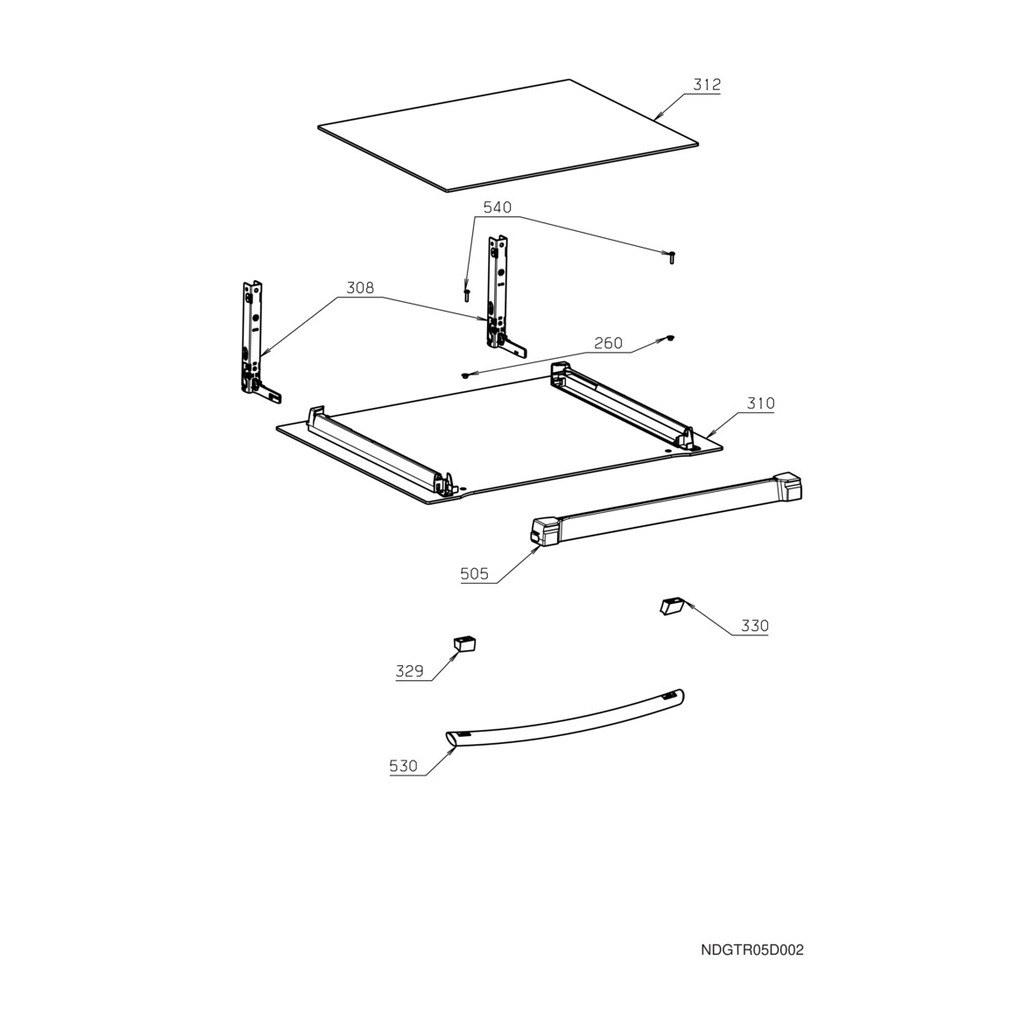 312

540

308

260

310

505

330

329

530

NDGTR05D002