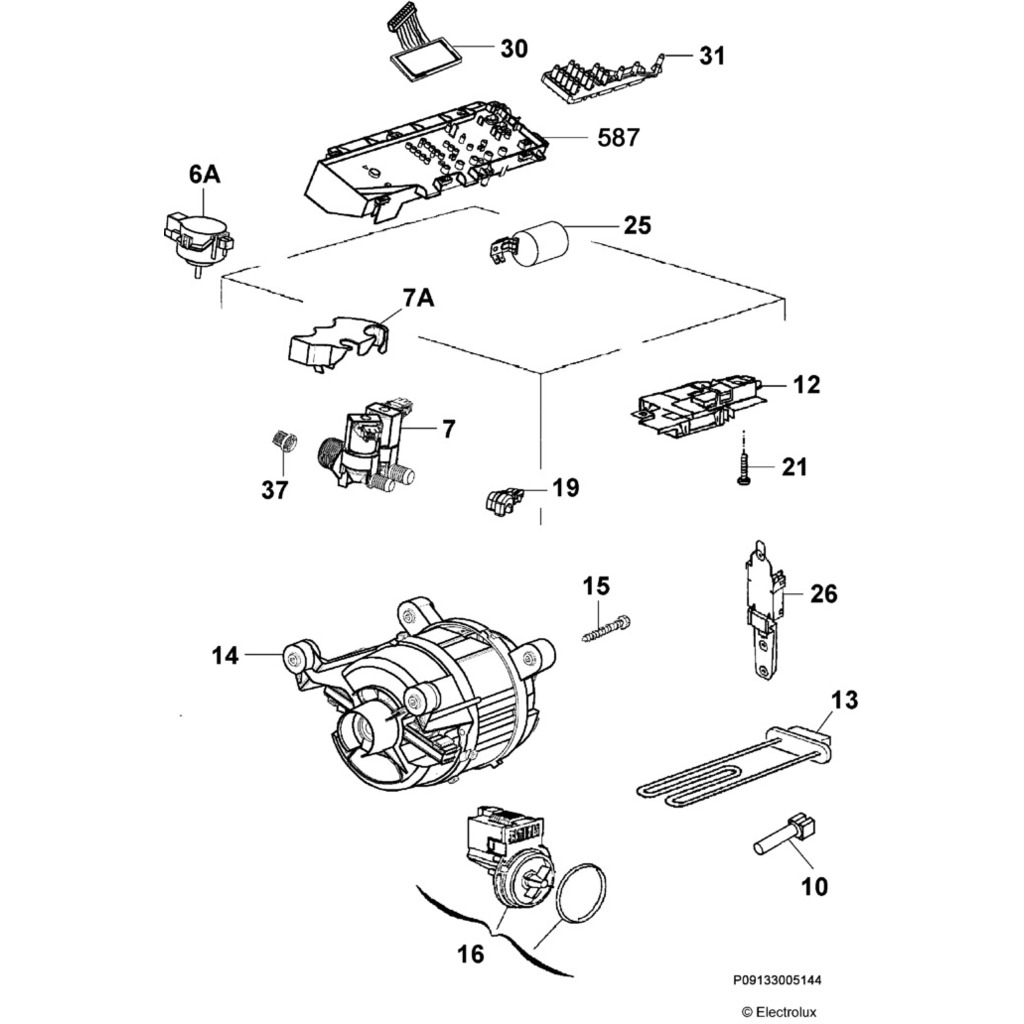 30
31
587
6A
25
7A
12
7
21
37
19
15
26
14
13
10
16
P09133005144
© Electrolux