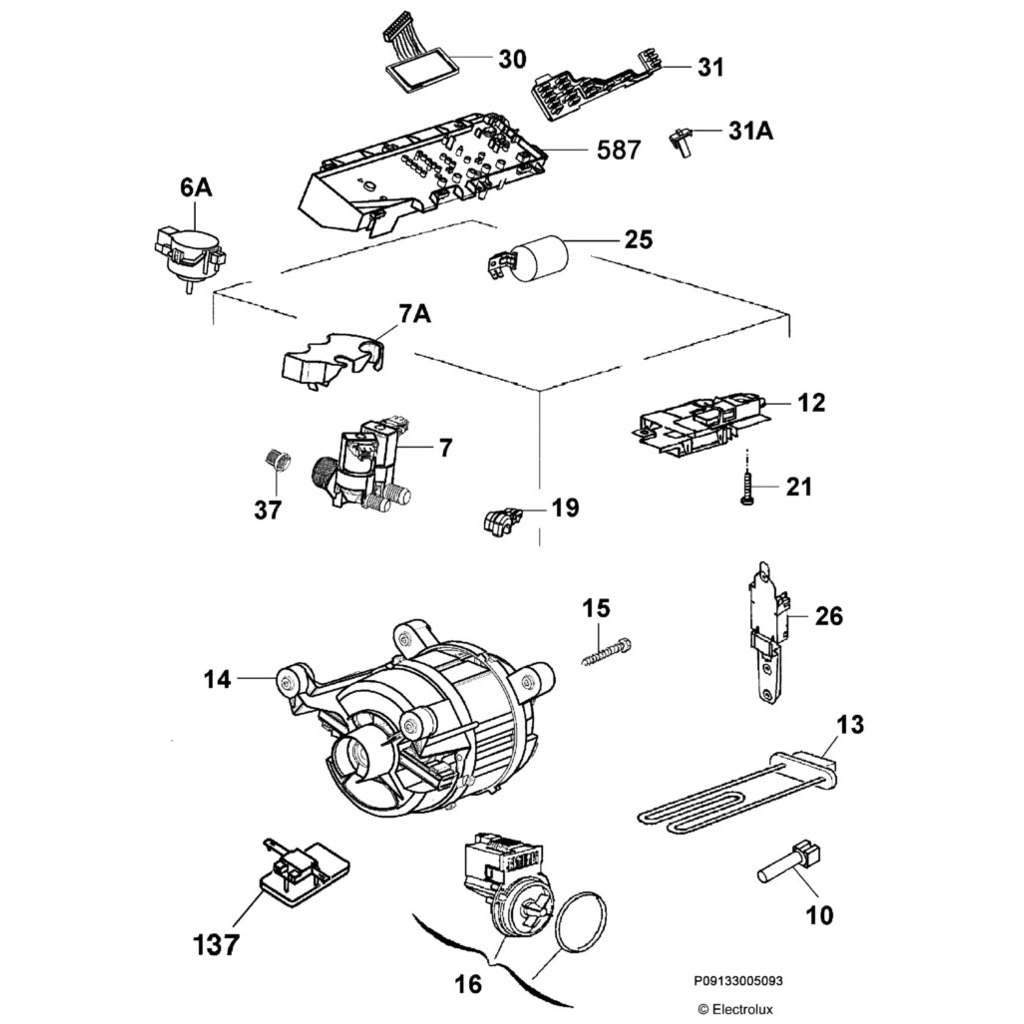 30
31
31A
587
6A
25
7A
12
7
21
37
19
15
26
14
13
10
137
16
P09133005093
© Electrolux