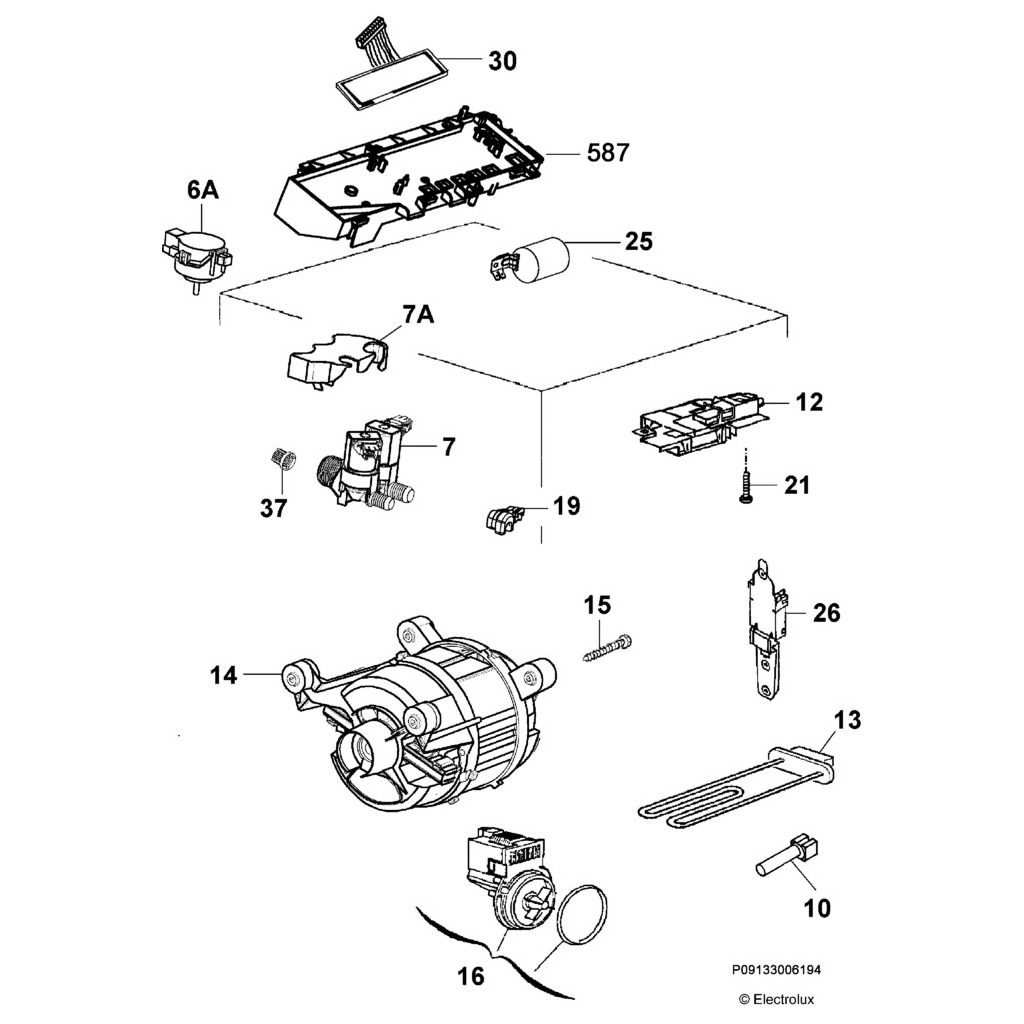 30
587
6A
25
7A
12
7
21
37
19
15
26
14
13
10
16
P09133006194
© Electrolux