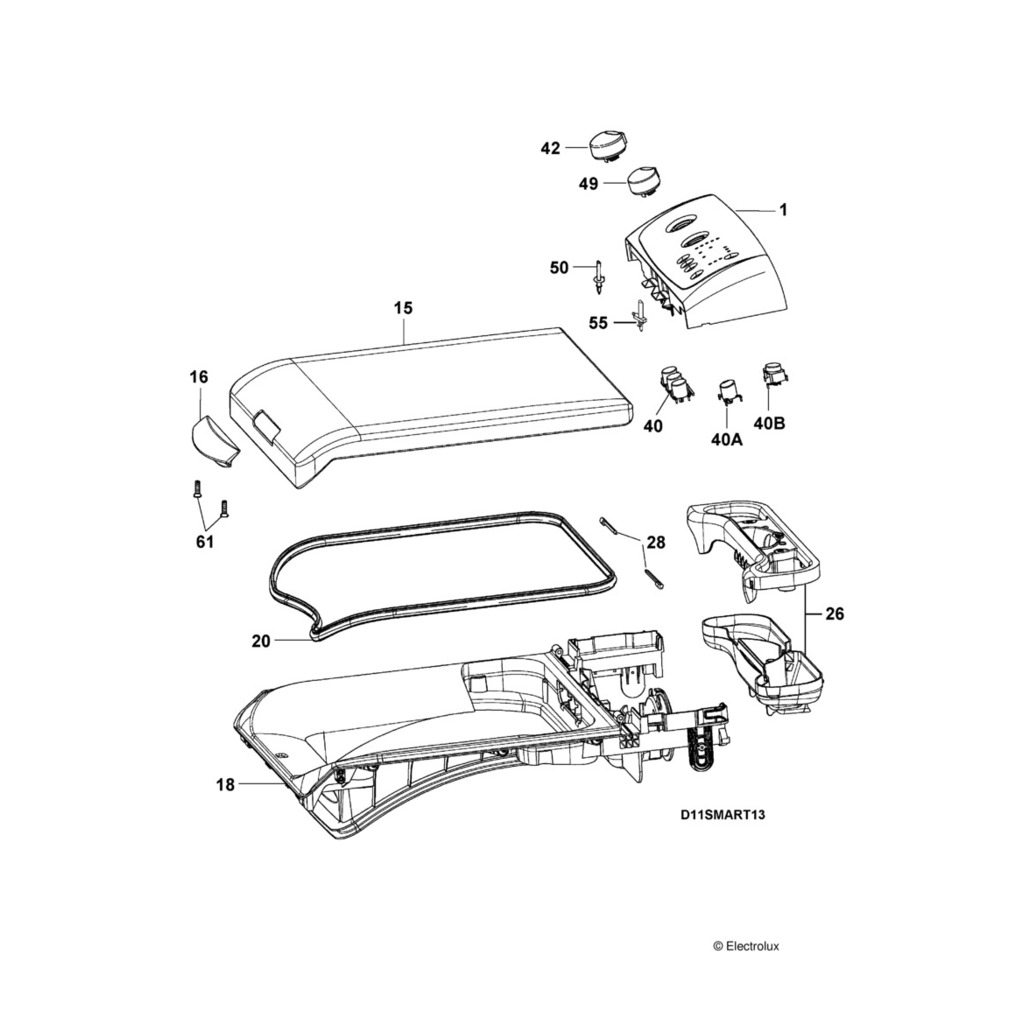 42
49
1
50
55
15
16
40
40A
40B
61
28
26
20
18
D11SMART13
© Electrolux